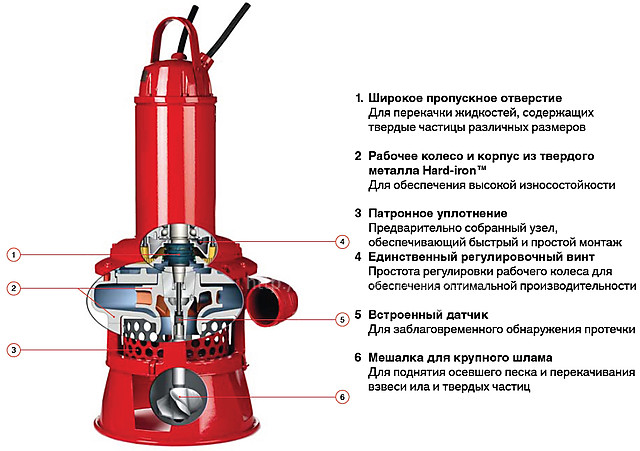 1
2
3
4
5
6

1. Широкое пропускное отверстие
Для перекачки жидкостей, содержащих твердые частицы различных размеров

2 Рабочее колесо и корпус из твердого металла Hard-iron™
Для обеспечения высокой износостойкости

3 Патронное уплотнение
Предварительно собранный узел, обеспечивающий быстрый и простой монтаж

4 Единственный регулировочный винт
Простота регулировки рабочего колеса для обеспечения оптимальной производительности

5 Встроенный датчик
Для заблаговременного обнаружения протечки

6 Мешалка для крупного шлама
Для поднятия осевшего песка и перекачивания взвеси ила и твердых частиц